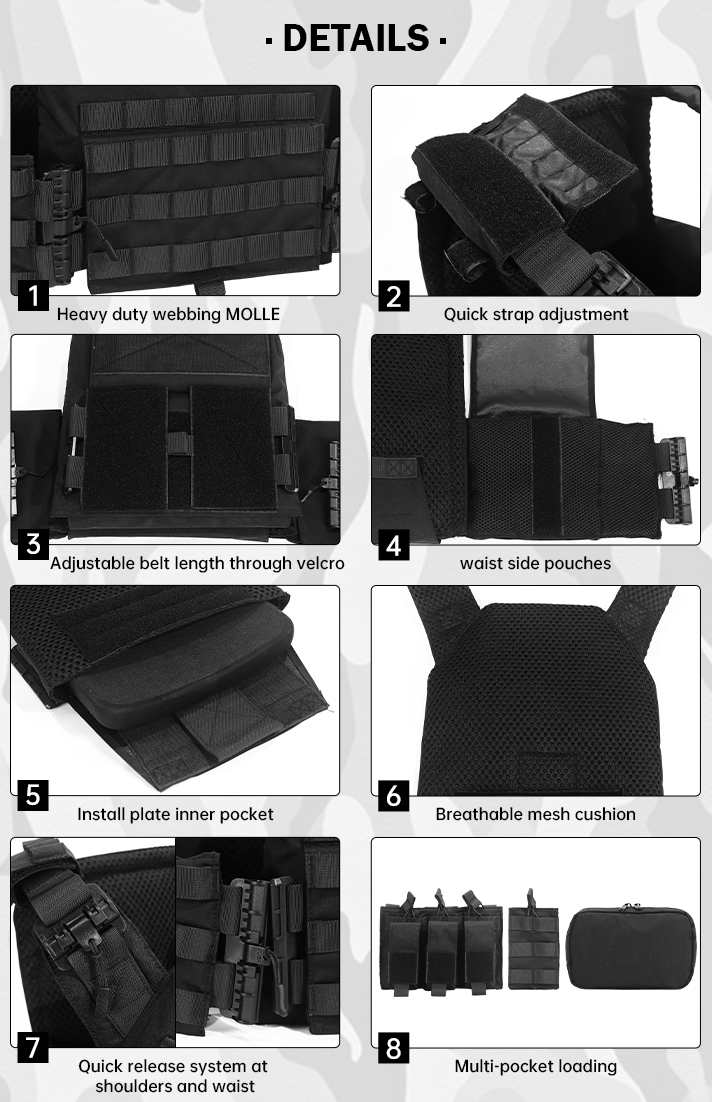 · DETAILS ·

1 Heavy duty webbing MOLLE

2 Quick strap adjustment

3 Adjustable belt length through velcro

4 waist side pouches

5 Install plate inner pocket

6 Breathable mesh cushion

7 Quick release system at shoulders and waist

8 Multi-pocket loading