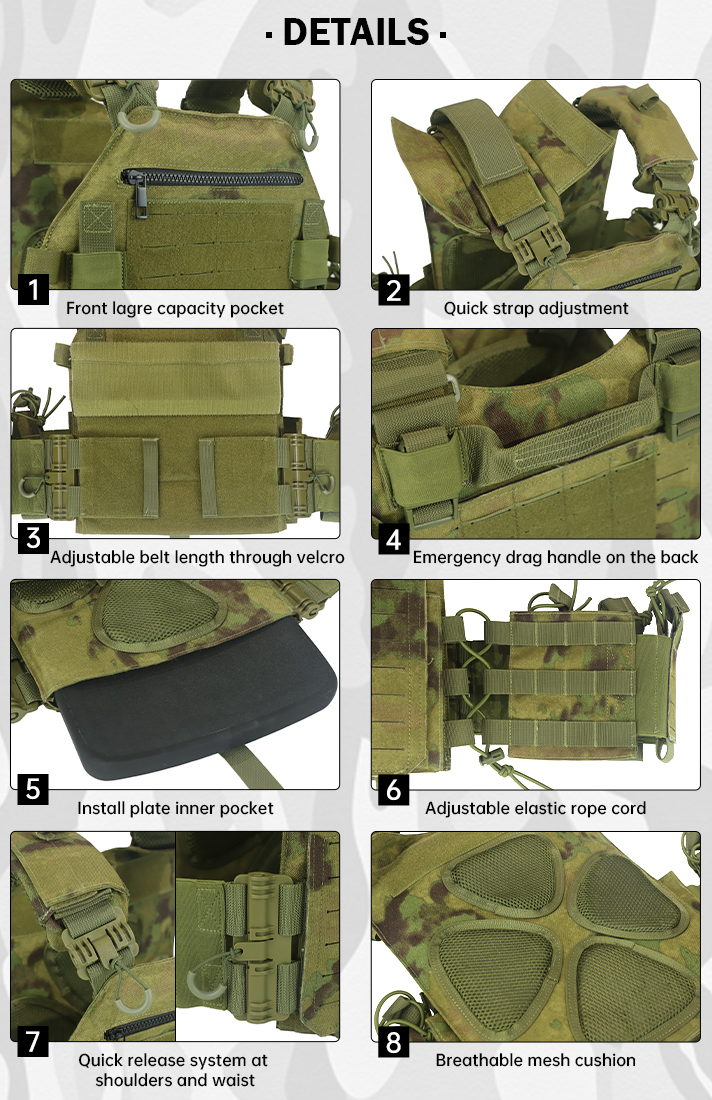 · DETAILS ·

1 Front lagre capacity pocket

2 Quick strap adjustment

3 Adjustable belt length through velcro

4 Emergency drag handle on the back

5 Install plate inner pocket

6 Adjustable elastic rope cord

7 Quick release system at shoulders and waist

8 Breathable mesh cushion