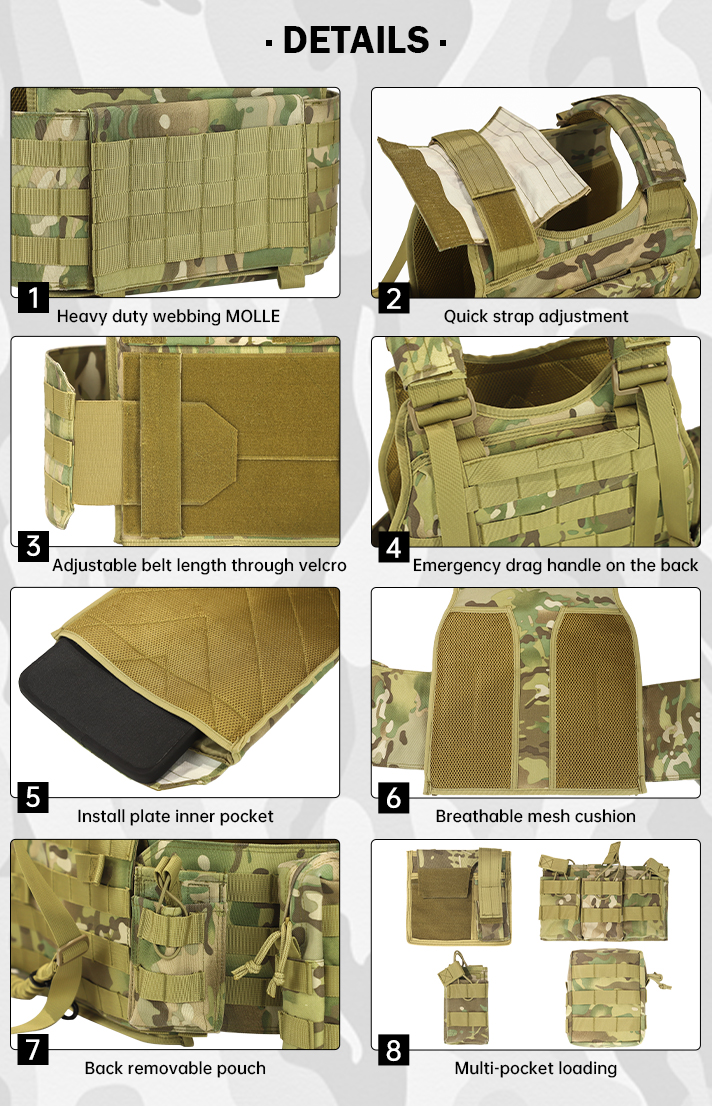 · DETAILS ·

1 Heavy duty webbing MOLLE

2 Quick strap adjustment

3 Adjustable belt length through velcro

4 Emergency drag handle on the back

5 Install plate inner pocket

6 Breathable mesh cushion

7 Back removable pouch

8 Multi-pocket loading