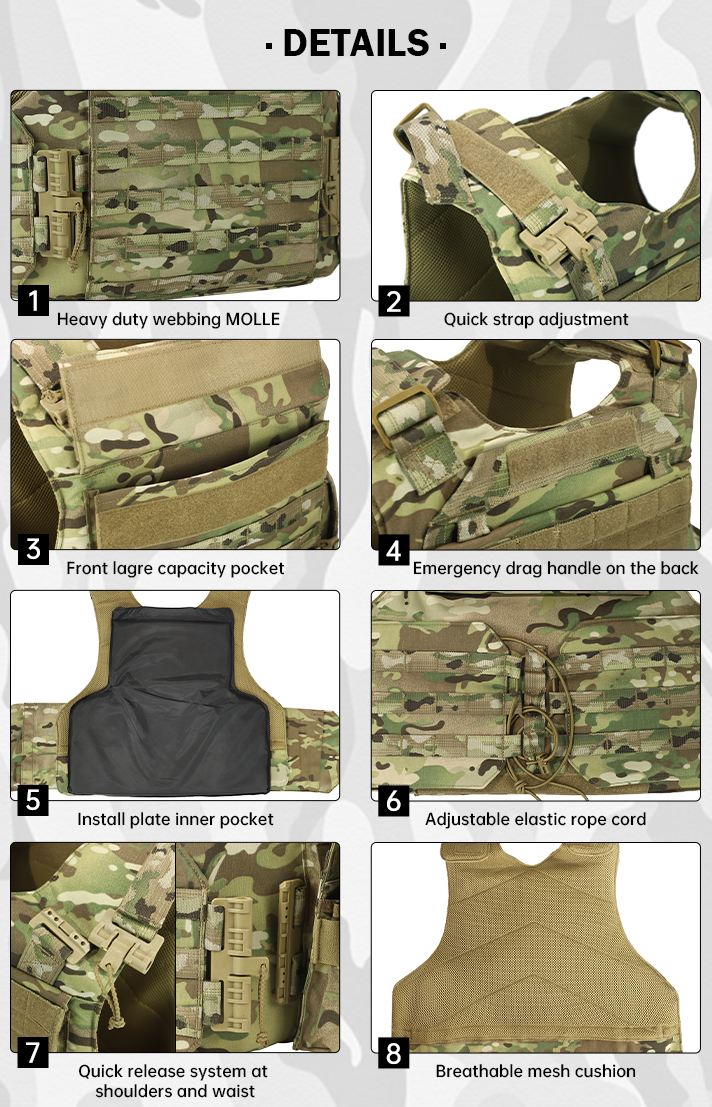 · DETAILS ·

1 Heavy duty webbing MOLLE

2 Quick strap adjustment

3 Front lagre capacity pocket

4 Emergency drag handle on the back

5 Install plate inner pocket

6 Adjustable elastic rope cord

7 Quick release system at shoulders and waist

8 Breathable mesh cushion