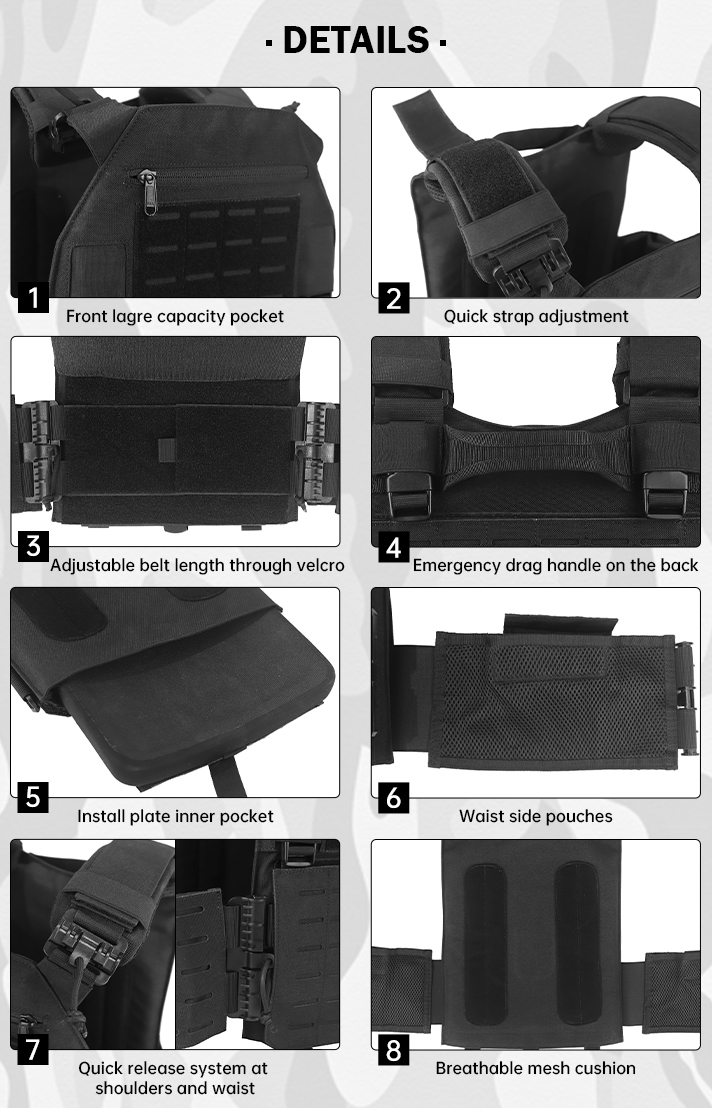 · DETAILS ·

1 Front lagre capacity pocket

2 Quick strap adjustment

3 Adjustable belt length through velcro

4 Emergency drag handle on the back

5 Install plate inner pocket

6 Waist side pouches

7 Quick release system at shoulders and waist

8 Breathable mesh cushion