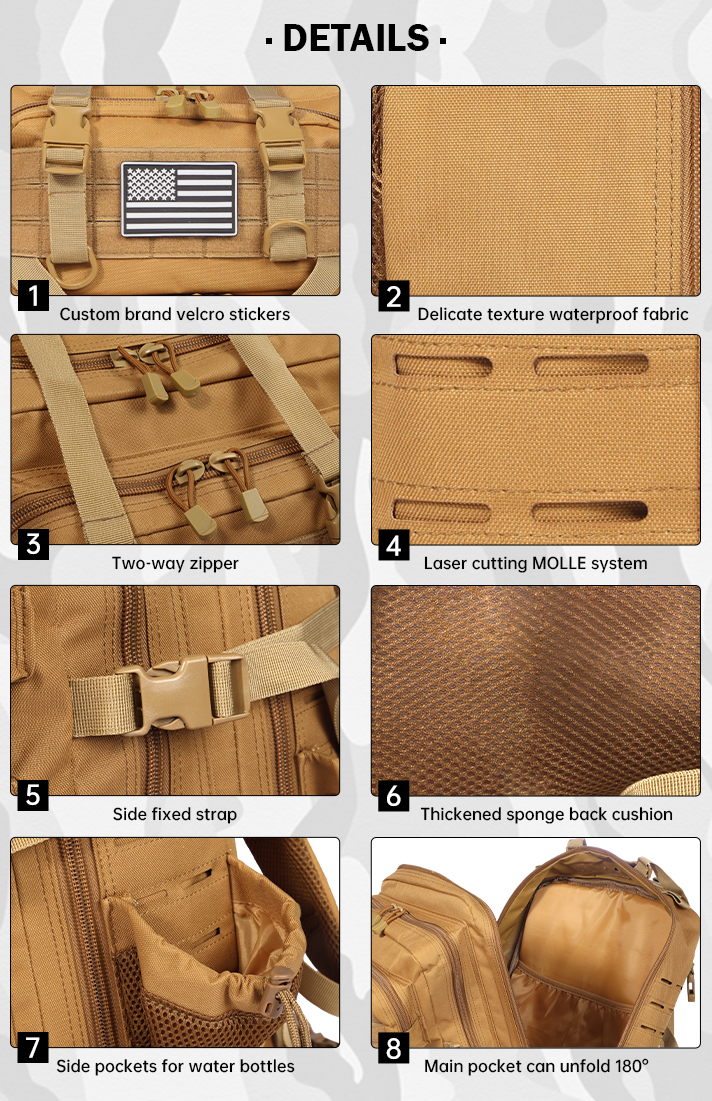 · DETAILS ·

1 Custom brand velcro stickers

2 Delicate texture waterproof fabric

3 Two-way zipper

4 Laser cutting MOLLE system

5 Side fixed strap

6 Thickened sponge back cushion

7 Side pockets for water bottles

8 Main pocket can unfold 180°